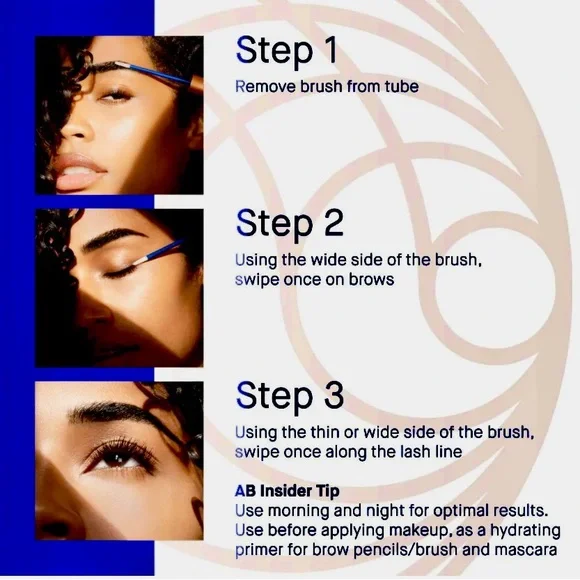 Step 1
Remove brush from tube

Step 2
Using the wide side of the brush, swipe once on brows

Step 3
Using the thin or wide side of the brush, swipe once along the lash line

AB Insider Tip
Use morning and night for optimal results. Use before applying makeup, as a hydrating primer for brow pencils/brush and mascara